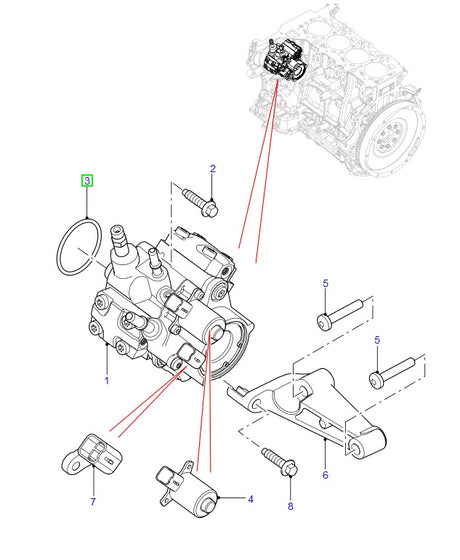 3
2
5
5
1
6
7
4
8