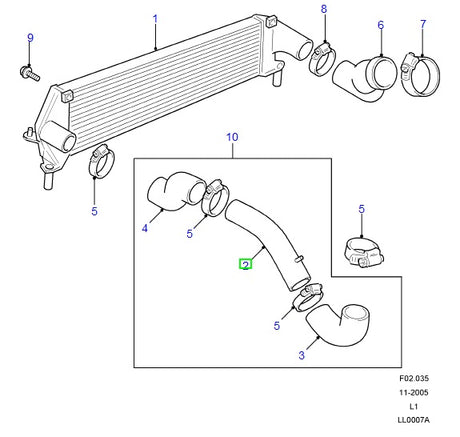 1
8
6
7
9
10
5
4
5
5
2
5
3

F02.035
11-2005
L1
LL0007A