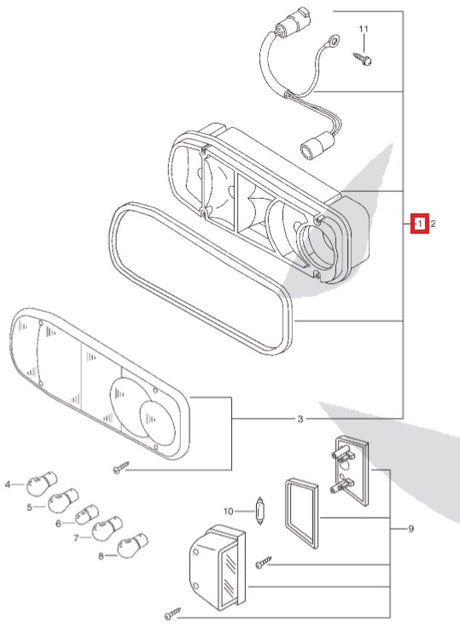 11
1 2
3
4
5
6
7
8
10
9