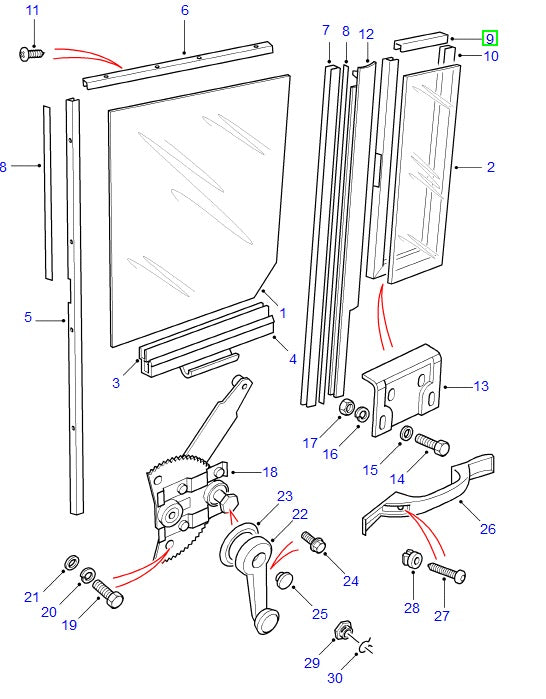 11
6
7
8
12
9
10
8
2
5
1
4
3
13
17
16
15
14
18
23
22
26
24
21
20
19
25
28
27
29
30