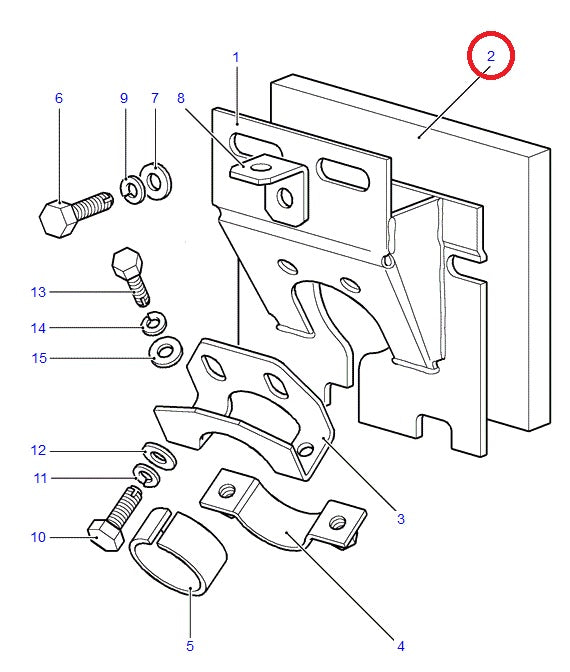 1
2
6
9
7
8
13
14
15
12
11
10
3
5
4