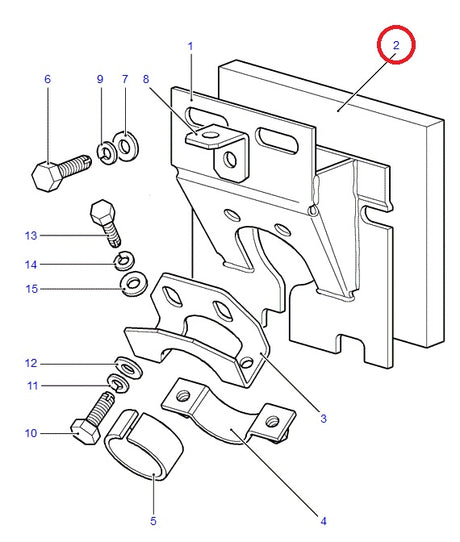 1
2
6
9
7
8
13
14
15
12
11
10
3
5
4