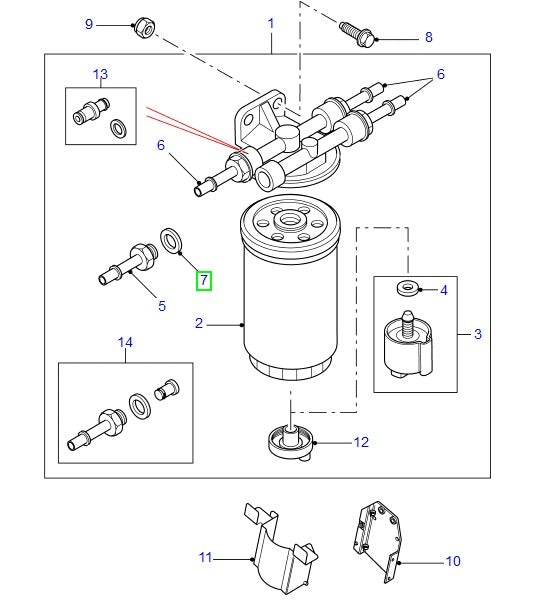 9
1
8
13
6
6
7
5
2
4
3
14
12
11
10