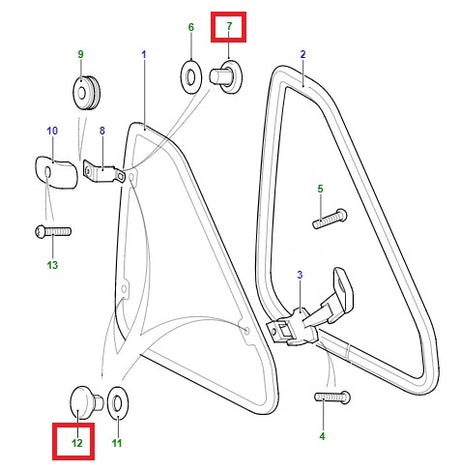 6
7
9
1
2
10
8
5
13
3
4
12
11