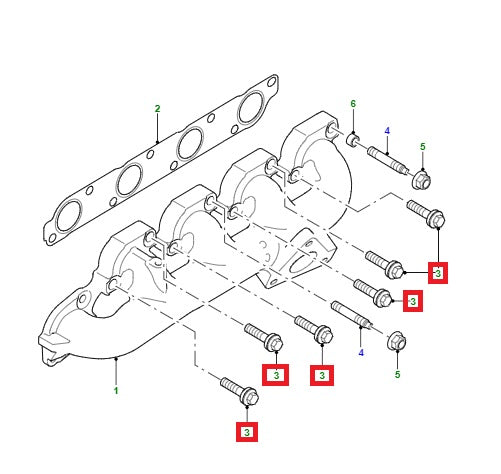 2
6
4
5
3
3
4
5
3
3
1
3