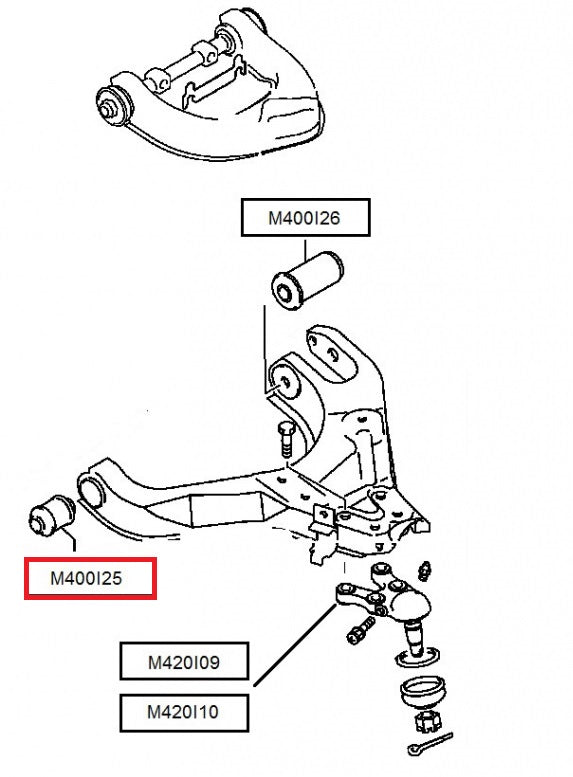 M400I26

M400I25

M420I09

M420I10