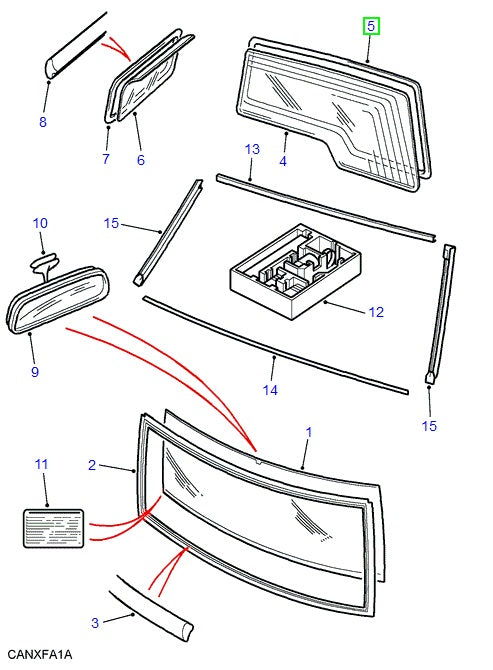 5
8
7
6
4
13
15
10
12
9
14
15
1
11
2
3
CANXFA1A