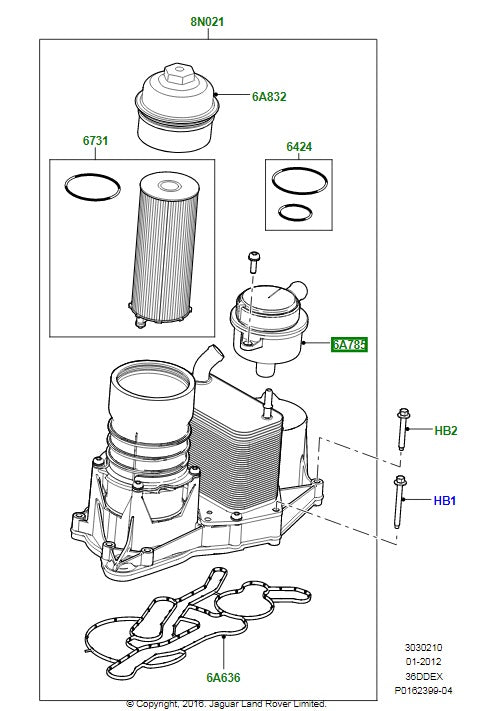 8N021

6A832

6731

6424

6A785

HB2

HB1

6A636

3030210
01-2012
36DDEX
P0162399-04

© Copyright, 2016. Jaguar Land Rover Limited.