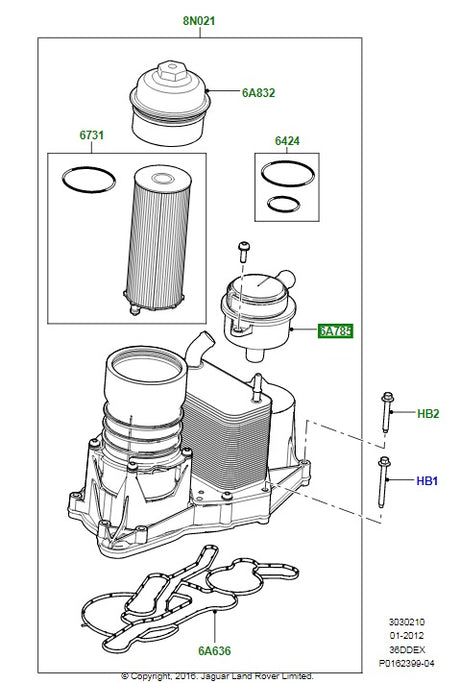 8N021

6A832

6731

6424

6A785

HB2

HB1

6A636

3030210
01-2012
36DDEX
P0162399-04

© Copyright, 2016. Jaguar Land Rover Limited.