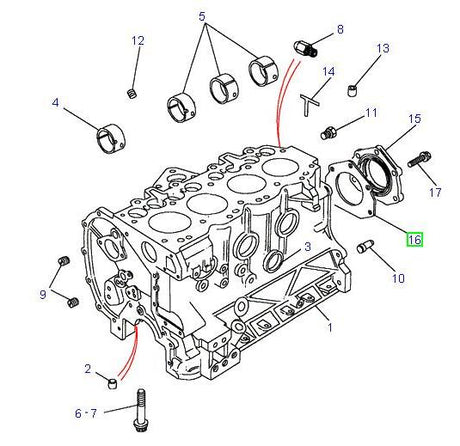 5
8
12
13
14
4
11
15
17
16
3
10
9
1
2
6 - 7