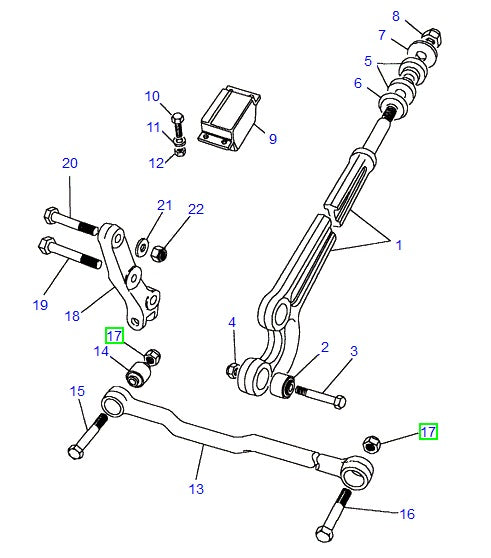 8
7
5
6
10
11
12
9
20
21
22
1
19
18
17
14
4
2
3
15
17
13
16