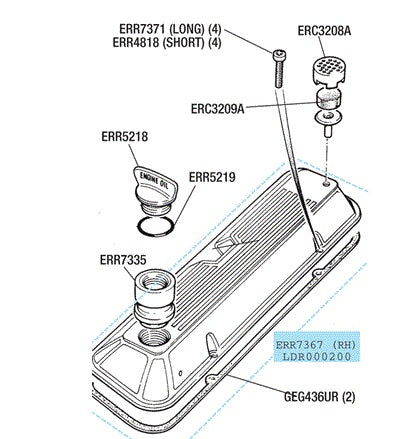 ERR7371 (LONG) (4)
ERR4818 (SHORT) (4)

ERC3208A

ERC3209A

ERR5218

ENGINE OIL

ERR5219

ERR7335

ERR7367 (RH)
LDR000200

GEG436UR (2)