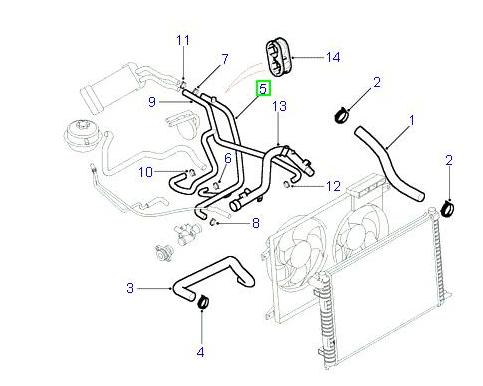 11
7
14
5
2
9
13
1
2
6
10
12
8
3
4