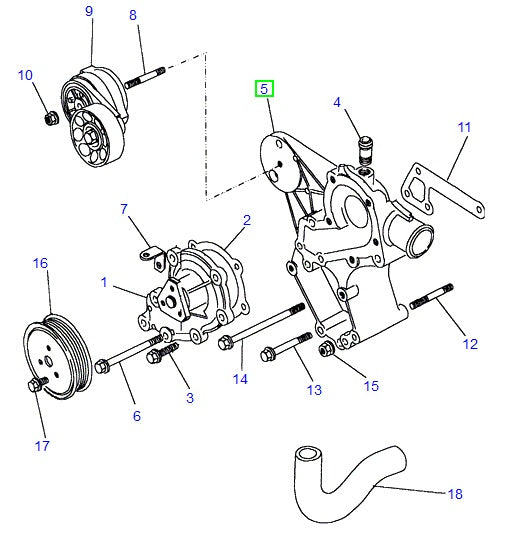 9
8
10
5
4
11
7
2
16
1
12
14
13
15
3
6
17
18