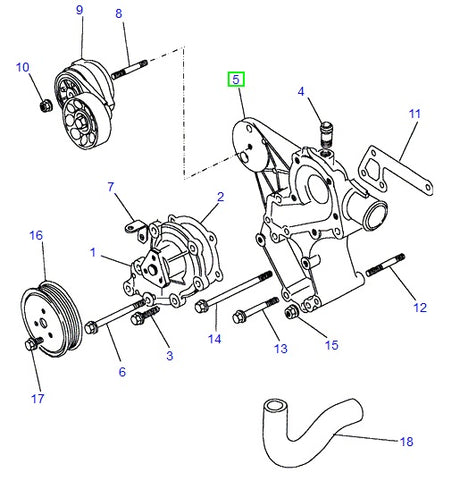 9
8
10
5
4
11
7
2
16
1
12
14
13
15
3
6
17
18