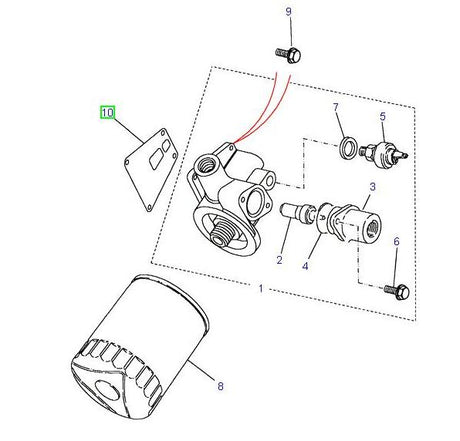 9
10
7
5
3
2
4
6
1
8