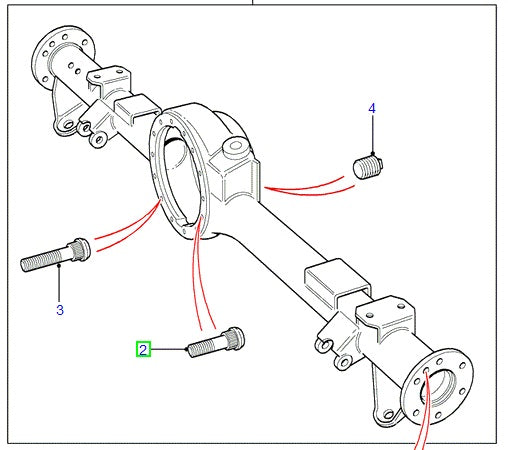 4

3

2