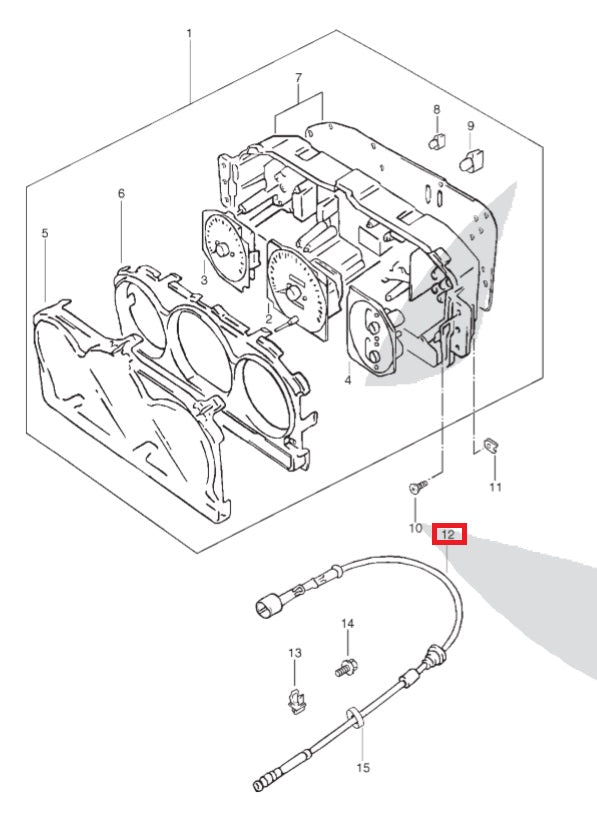 1
7
8
9
6
5
3
2
4
11
10
12
14
13
15