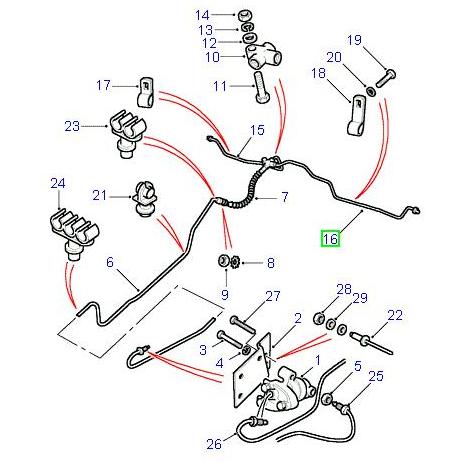 14
13
12
10
11
19
20
18
17
23
15
24
21
7
16
6
8
9
27
28
29
22
2
3
4
1
5
25
26