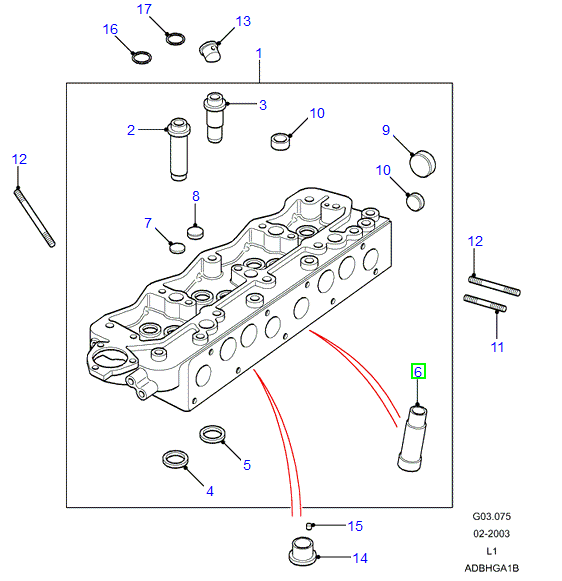 17
16
13
1
3
2
10
9
10
12
8
7
12
11
6
5
4
15
14
G03.075
02-2003
L1
ADBHGA1B