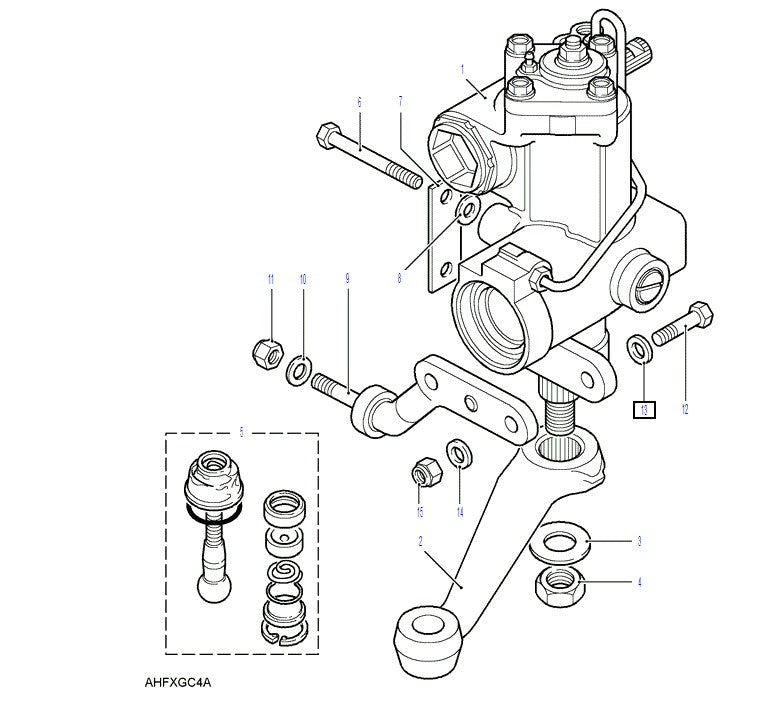 1
6
7
8
11
10
9
13
12
5
15
14
2
3
4
AHFXGC4A