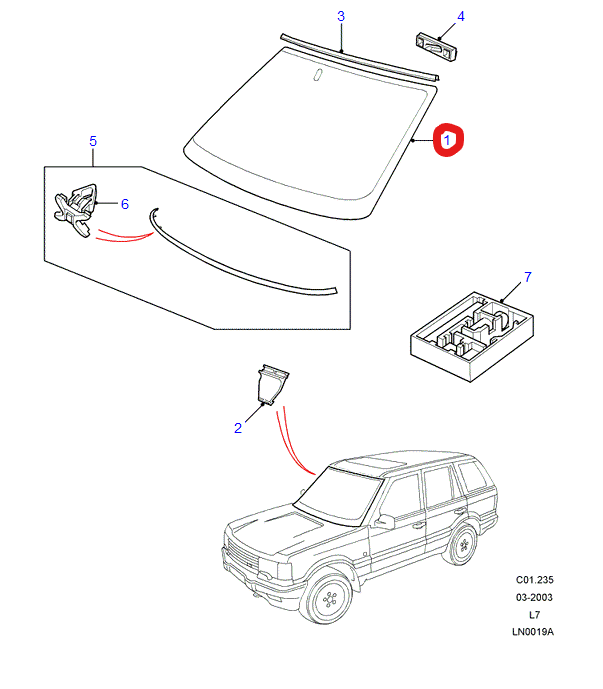 3
4
1
5
6
7
2
C01.235
03-2003
L7
LN0019A