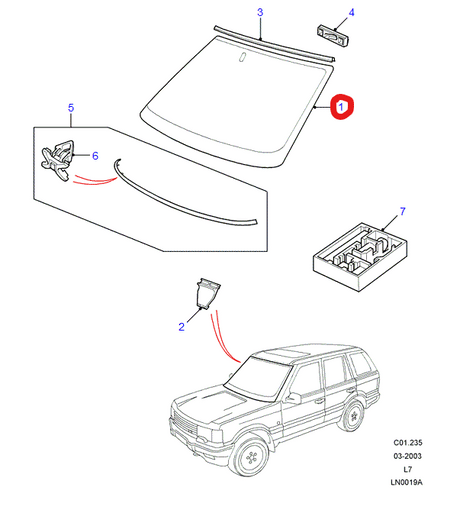 3
4
1
5
6
7
2
C01.235
03-2003
L7
LN0019A