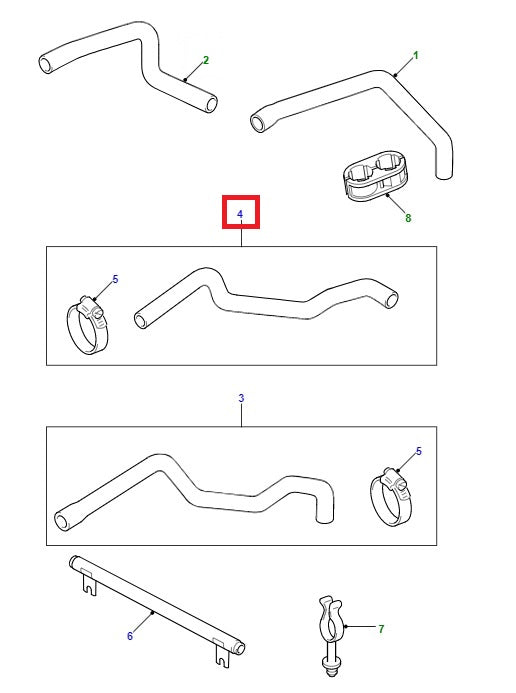 2
1
8
4
5
3
5
6
7