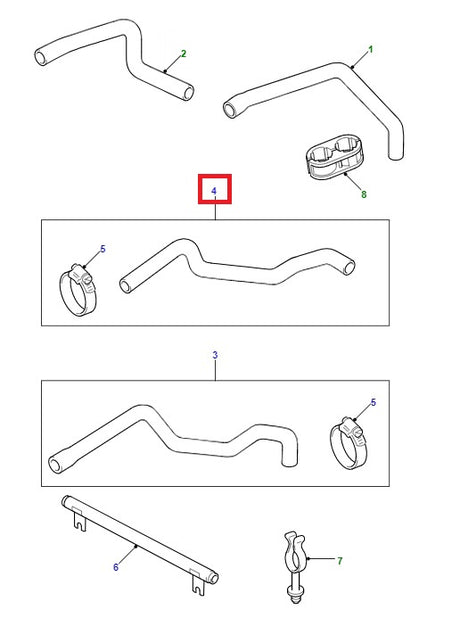 2
1
8
4
5
3
5
6
7