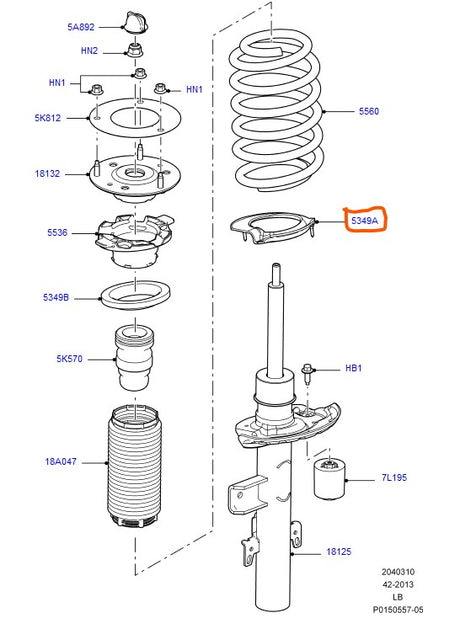 5A892
HN2
HN1
HN1
5K812
18132
5536
5349B
5K570
18A047
5560
5349A
HB1
7L195
18125
2040310
42-2013
LB
P0150557-05