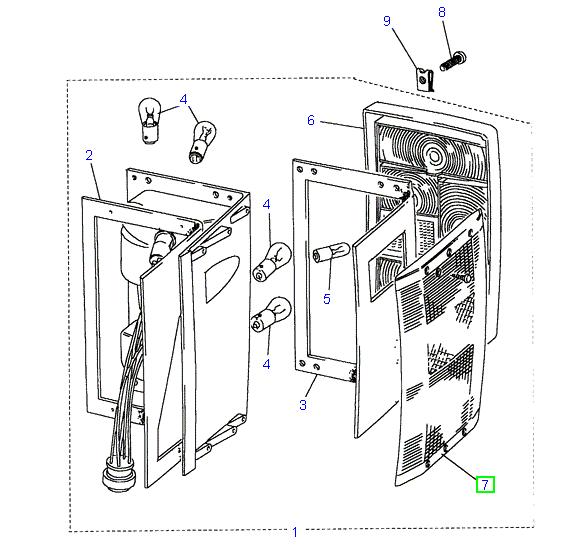 9
8
4
6
2
4
5
4
3
7
1