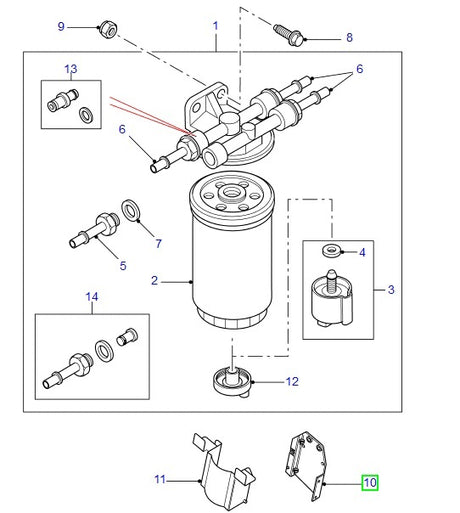 9
1
8
13
6
6
7
5
2
4
3
14
12
11
10