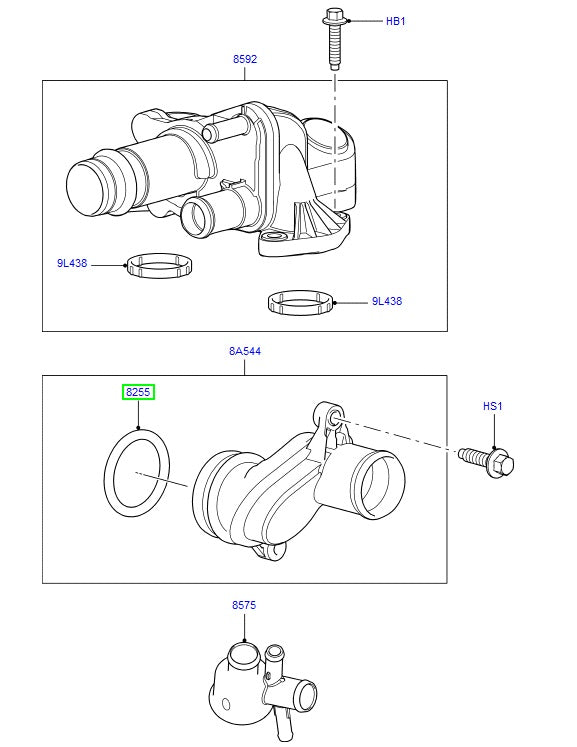 HB1

8592

9L438

9L438

8A544

8255

HS1

8575