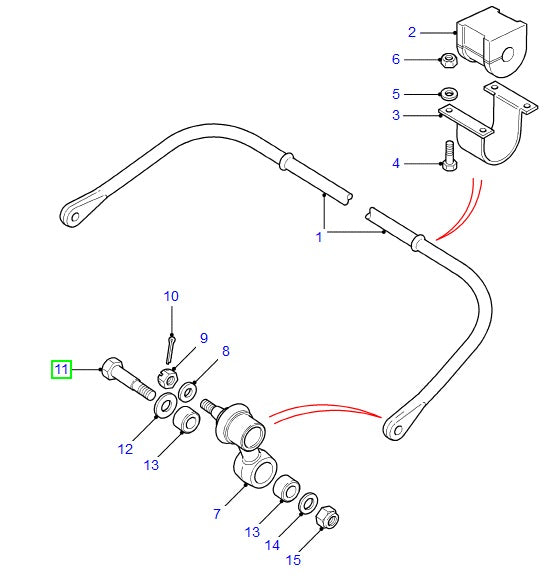 2
6
5
3
4
1
10
9
8
11
12
13
7
13
14
15