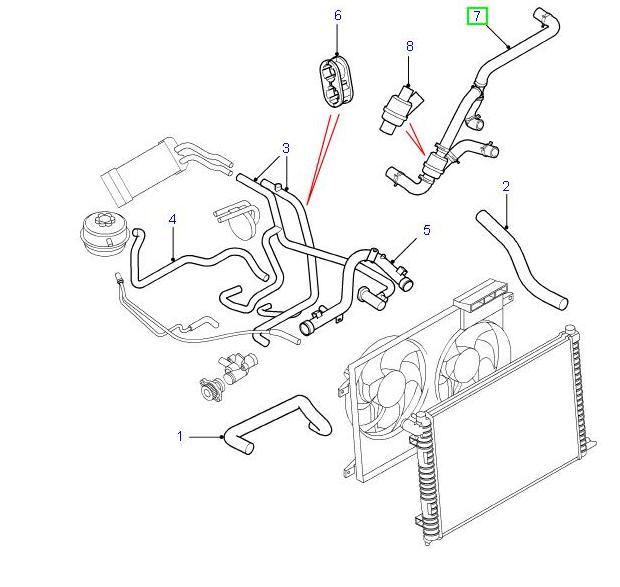 6
7
8
3
2
4
5
1