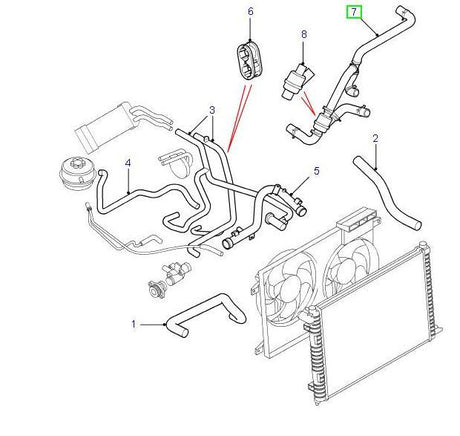 6
7
8
3
2
4
5
1