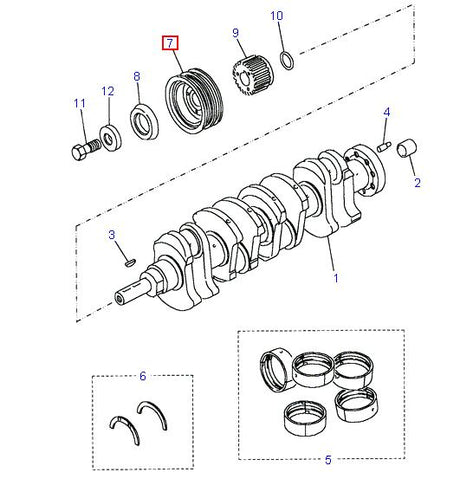 10
9
7
8
12
11
4
2
3
1
6
5