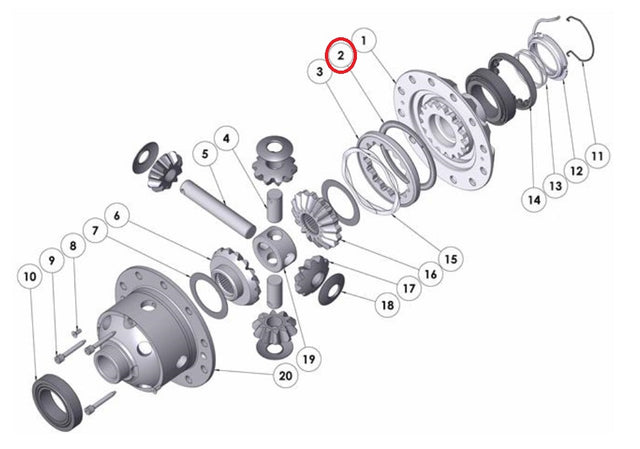 1
2
3
4
5
6
7
8
9
10
11
12
13
14
15
16
17
18
19
20