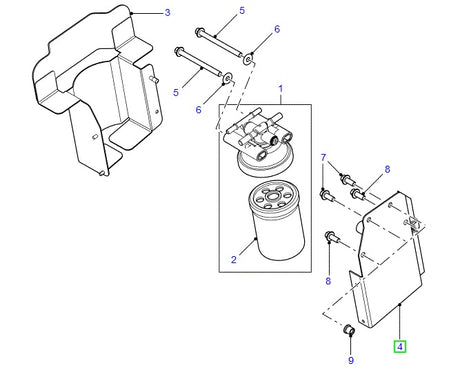 3
5
6
5
6
1
7
8
2
8
4
9