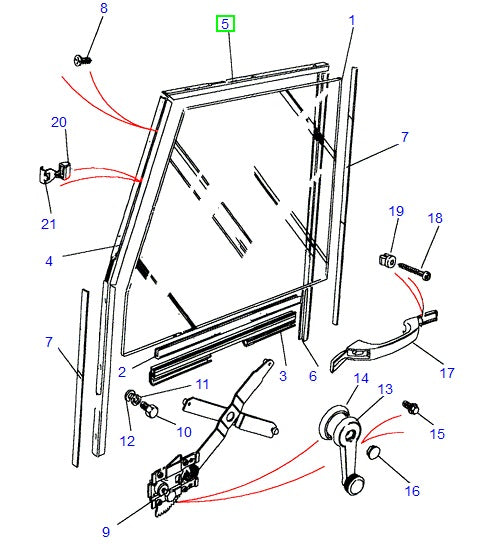 8
5
1
20
7
21
19
18
4
7
2
3
6
17
11
14
13
12
10
15
16
9