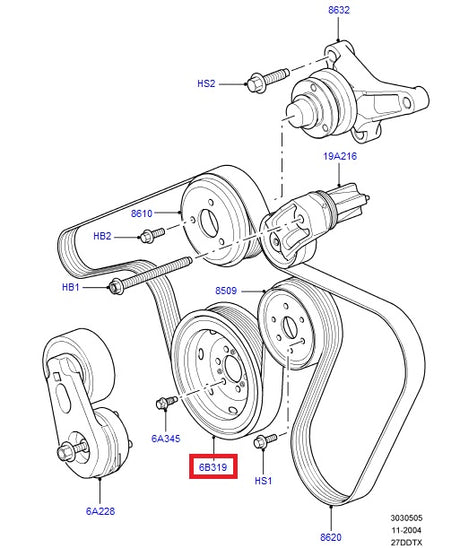 8632
HS2
19A216
8610
HB2
HB1
8509
6A345
6B319
HS1
6A228
8620
3030505
11-2004
27DDTX