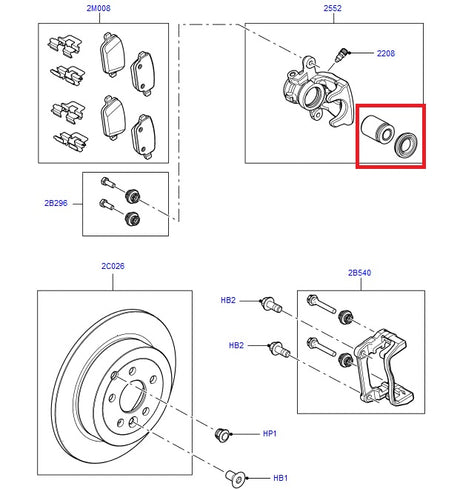 2M008

2552

2208

2B296

2C026

2B540

HB2

HB2

HP1

HB1