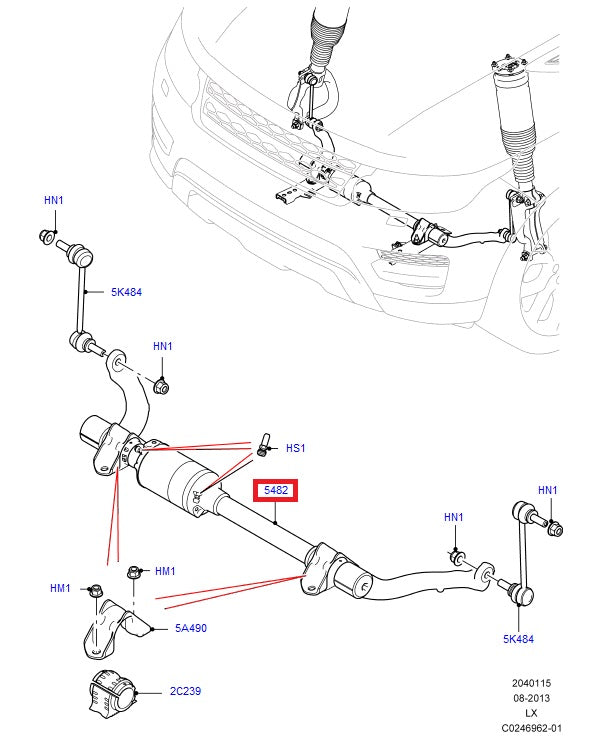 HN1
5K484
HN1
HS1
5482
HN1
HN1
HM1
HM1
5A490
5K484
2C239
2040115
08-2013
LX
C0246962-01