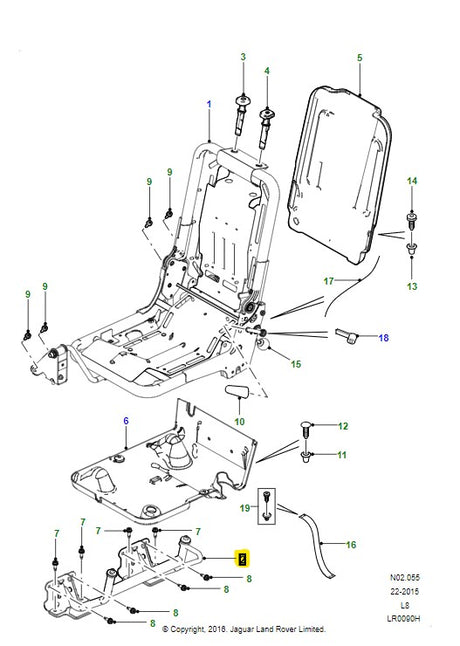 3
4
5
1
9
9
14
13
17
9
9
18
15
10
6
12
11
19
16
7
7
7
7
2
8
8
8
8
N02.055
22-2015
L8
LR0090H
© Copyright, 2016. Jaguar Land Rover Limited.