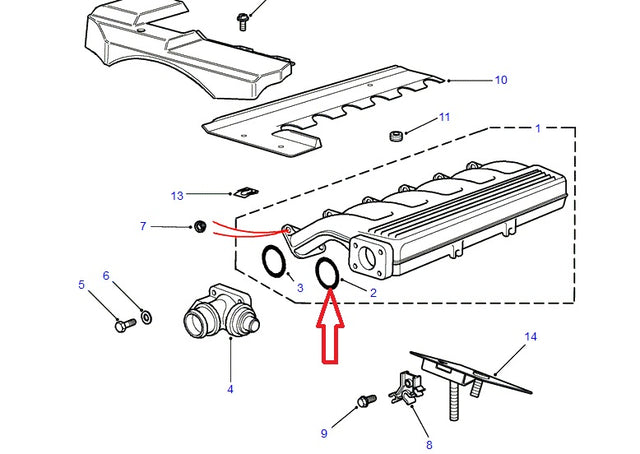 10
11
1
13
7
3
2
5
6
4
14
9
8