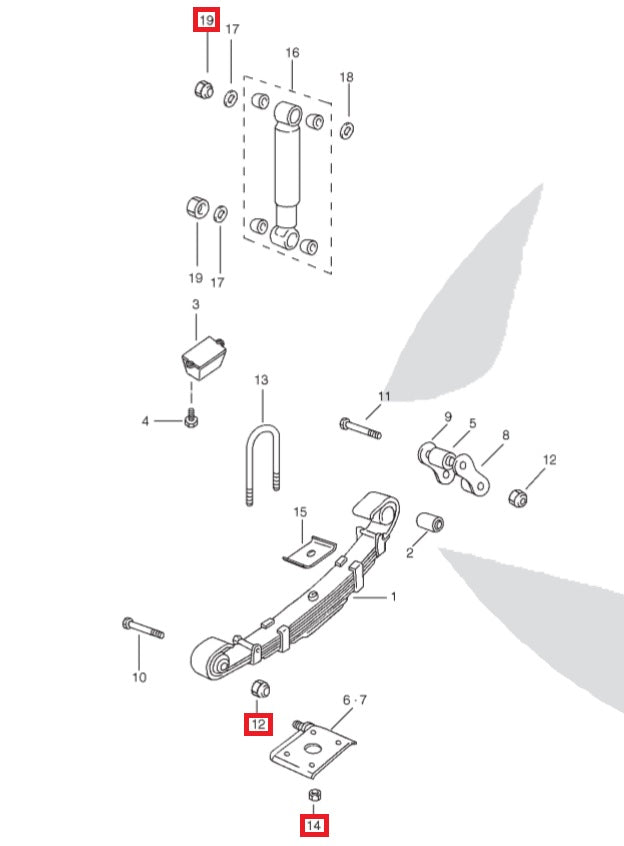 19
17
16
18
19
17
3
4
13
11
9
5
8
12
15
2
1
10
12
6 · 7
14