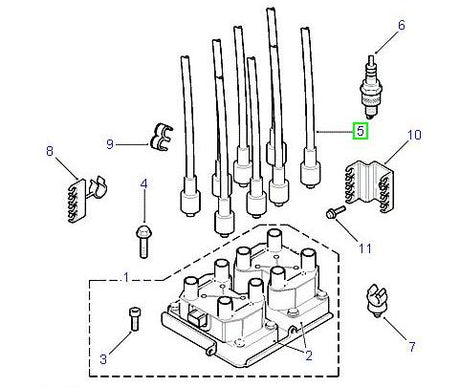 6
5
9
10
8
4
11
1
3
2
7