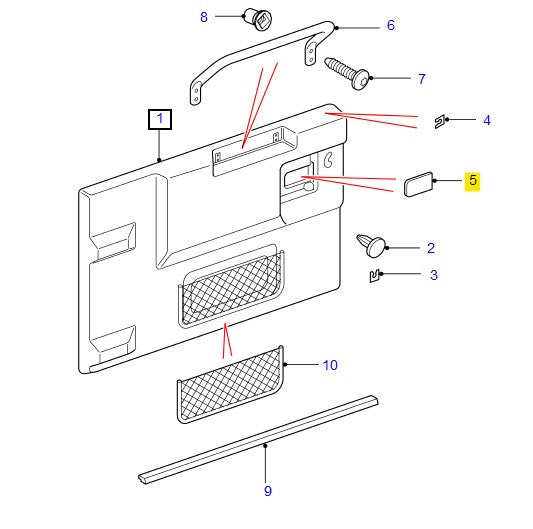 8
6
7
1
4
5
2
3
10
9