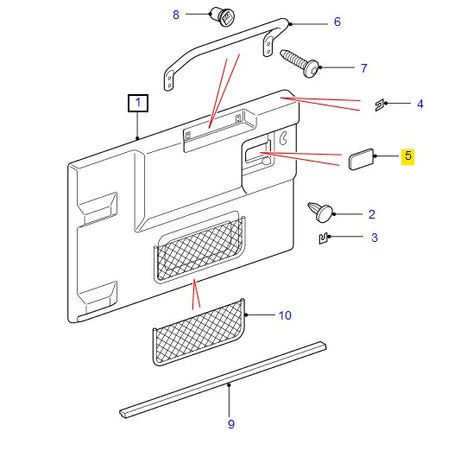 8
6
7
1
4
5
2
3
10
9