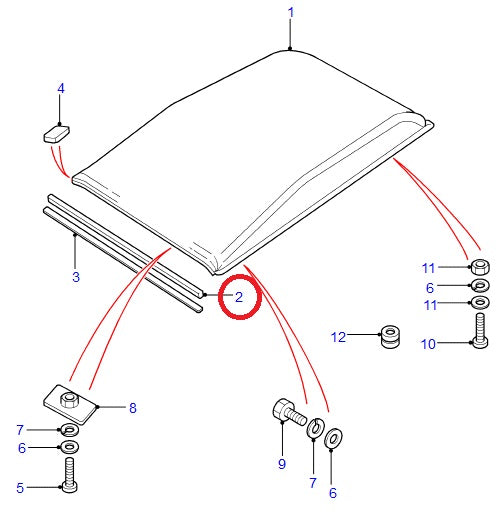 1
4
3
2
11
6
11
12
10
8
7
6
5
9
7
6